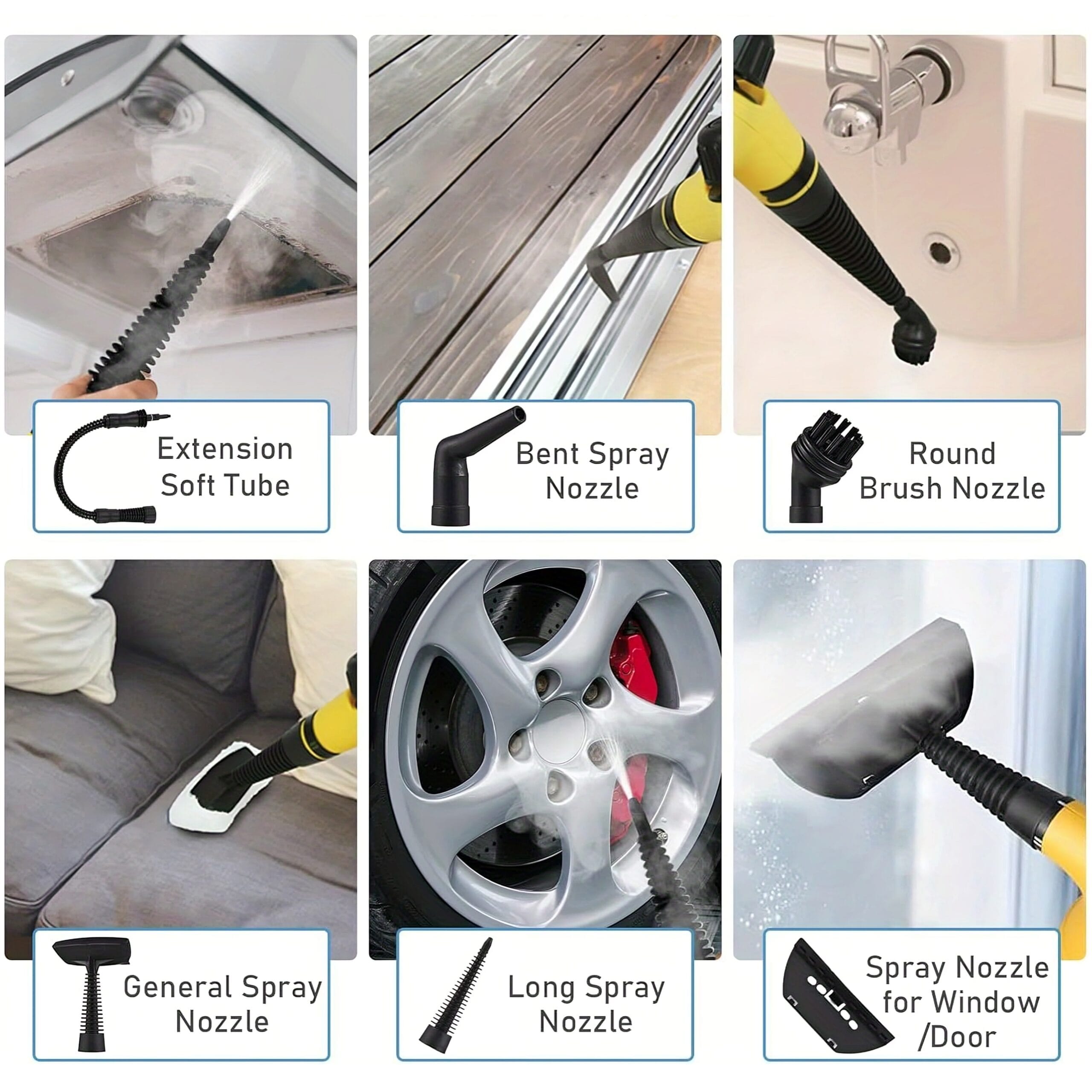 Extension Soft Tube

Bent Spray Nozzle

Round Brush Nozzle

General Spray Nozzle

Long Spray Nozzle

Spray Nozzle for Window /Door